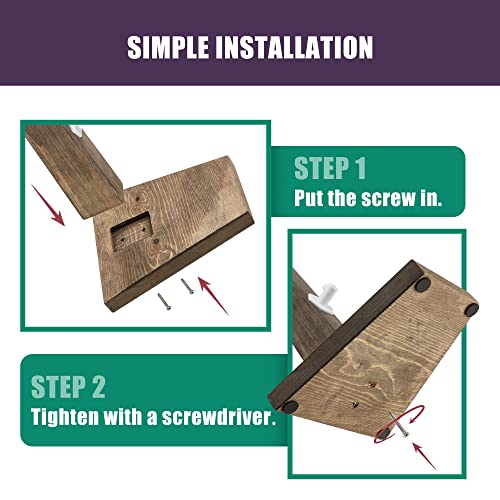 SIMPLE INSTALLATION

STEP 1
Put the screw in.

STEP 2
Tighten with a screwdriver.